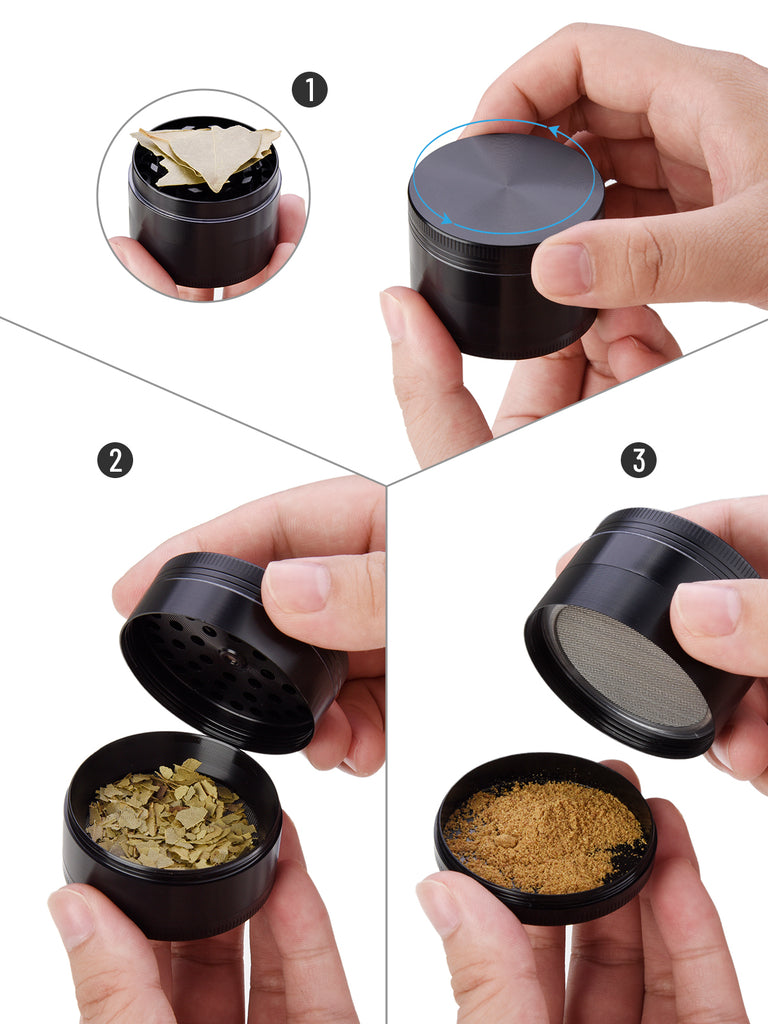 1
2
3