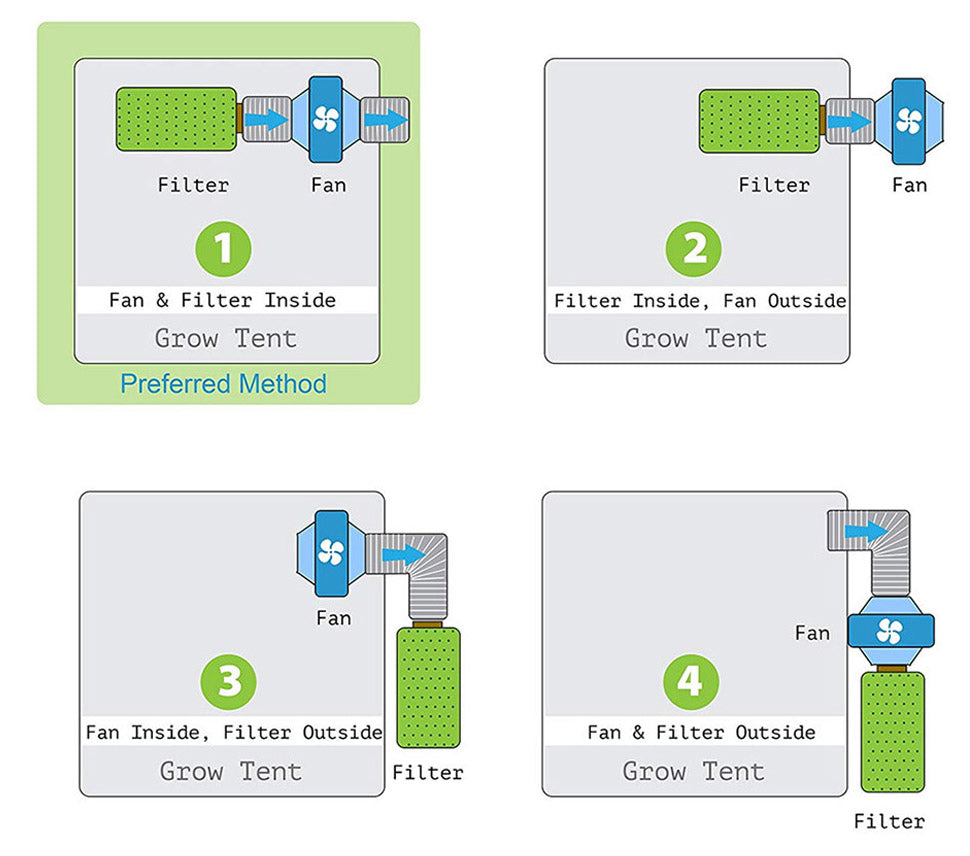 Filter

Fan

1

Fan & Filter Inside

Grow Tent

Preferred Method

Filter

Fan

2

Filter Inside, Fan Outside

Grow Tent

Fan

3

Fan Inside, Filter Outside

Grow Tent

Filter

Fan

4

Fan & Filter Outside

Grow Tent

Filter