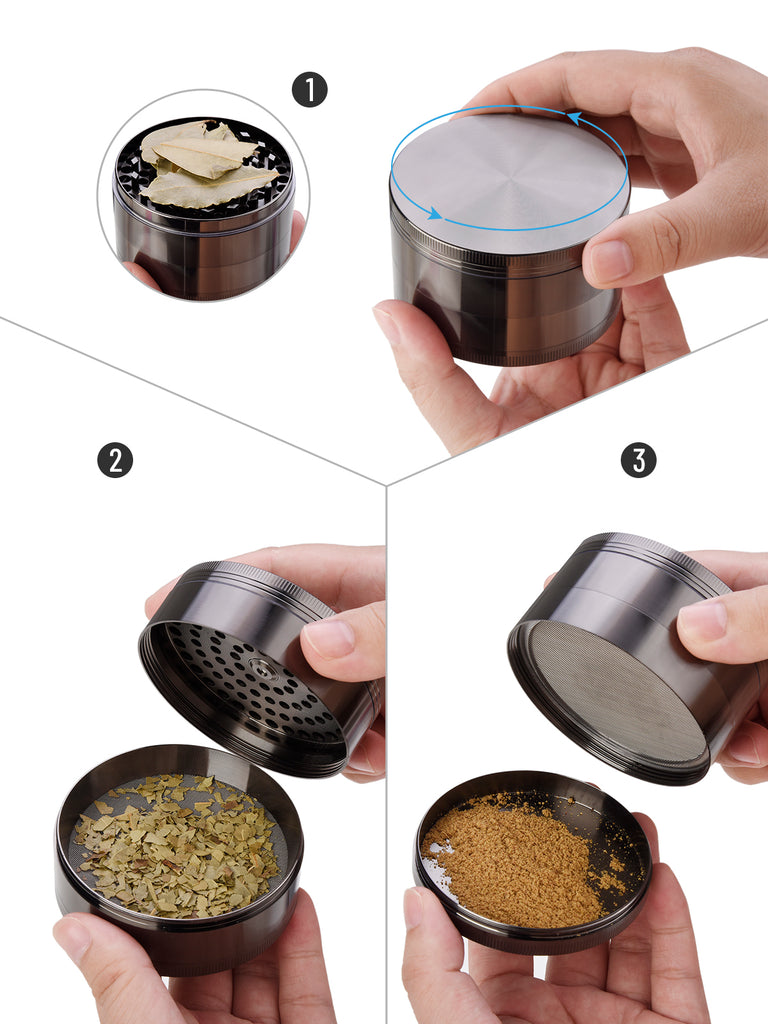 1

2

3